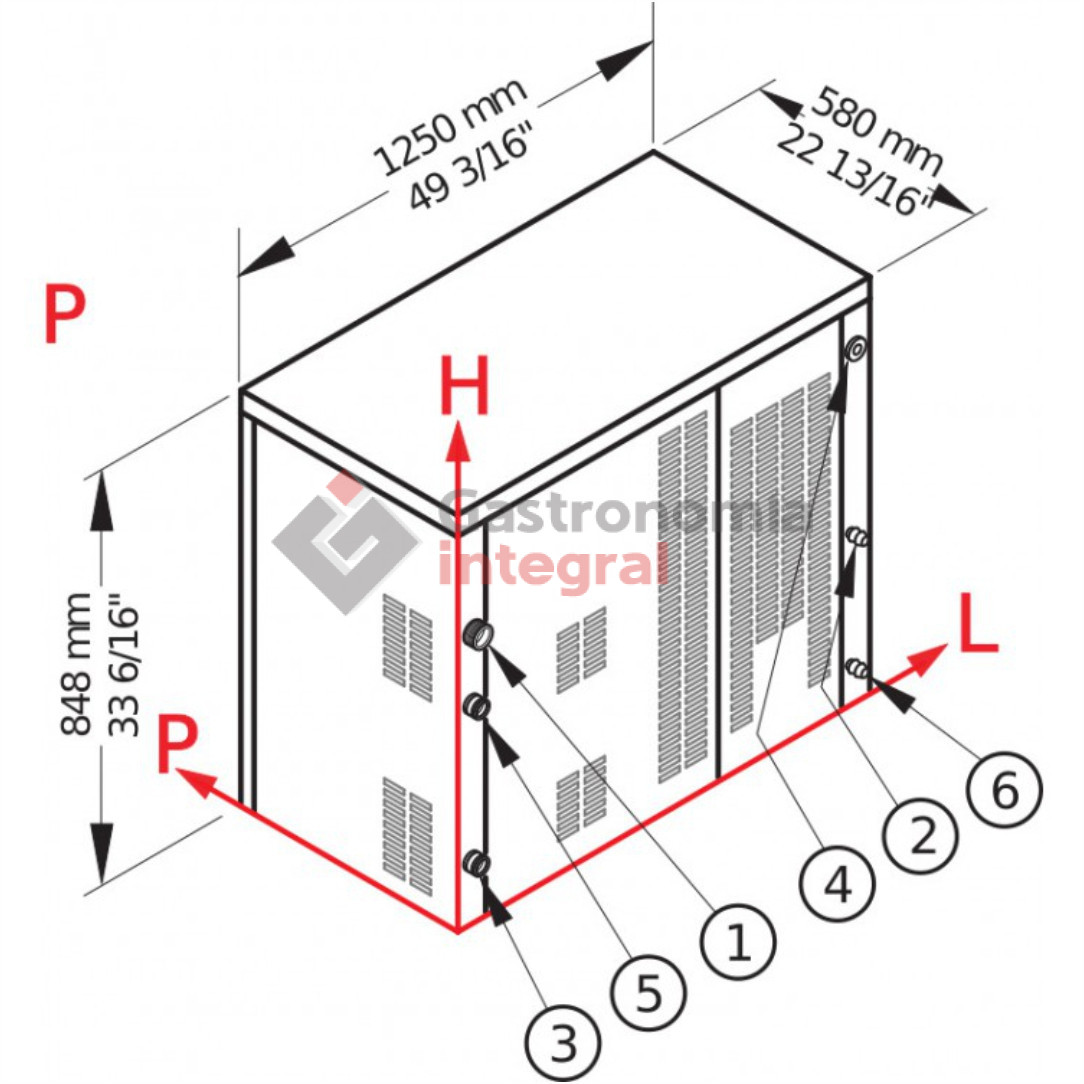 1250 mm
49 3/16"

580 mm
22 13/16"

P

H

Gastronomia
integral

848 mm
33 6/16"

P

L

6

2

4

1

5

3